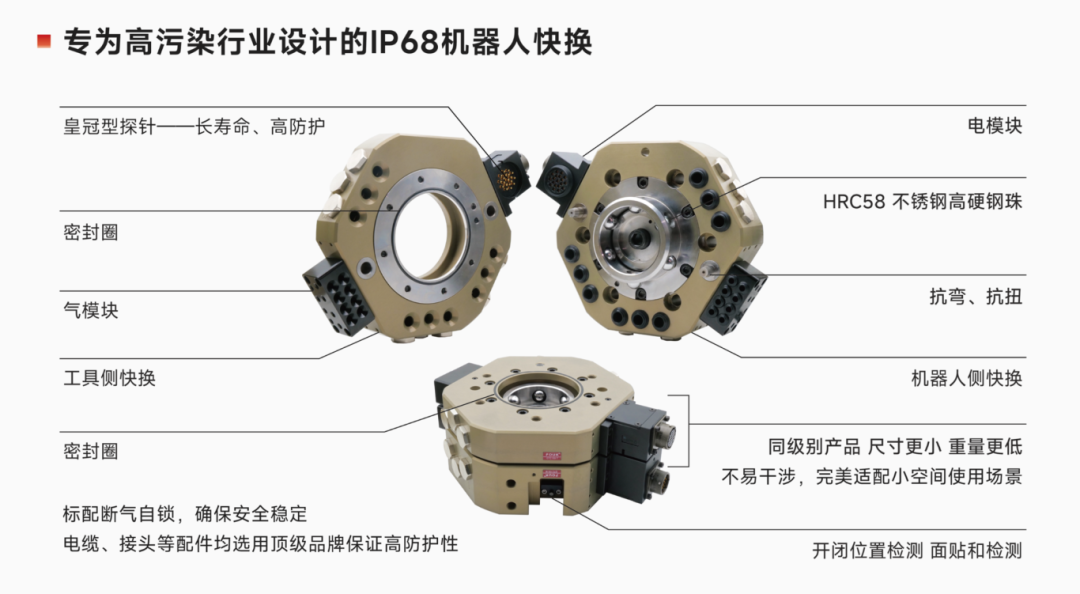 专为高污染行业设计的IP68机器人快换

皇冠型探针——长寿命、高防护

密封圈

气模块

工具侧快换

密封圈

标配断气自锁，确保安全稳定
电缆、接头等配件均选用顶级品牌保证高防护性

电模块

HRC58 不锈钢高硬钢珠

抗弯、抗扭

机器人侧快换

同级别产品 尺寸更小 重量更低
不易干涉，完美适配小空间使用场景

开闭位置检测 面贴和检测